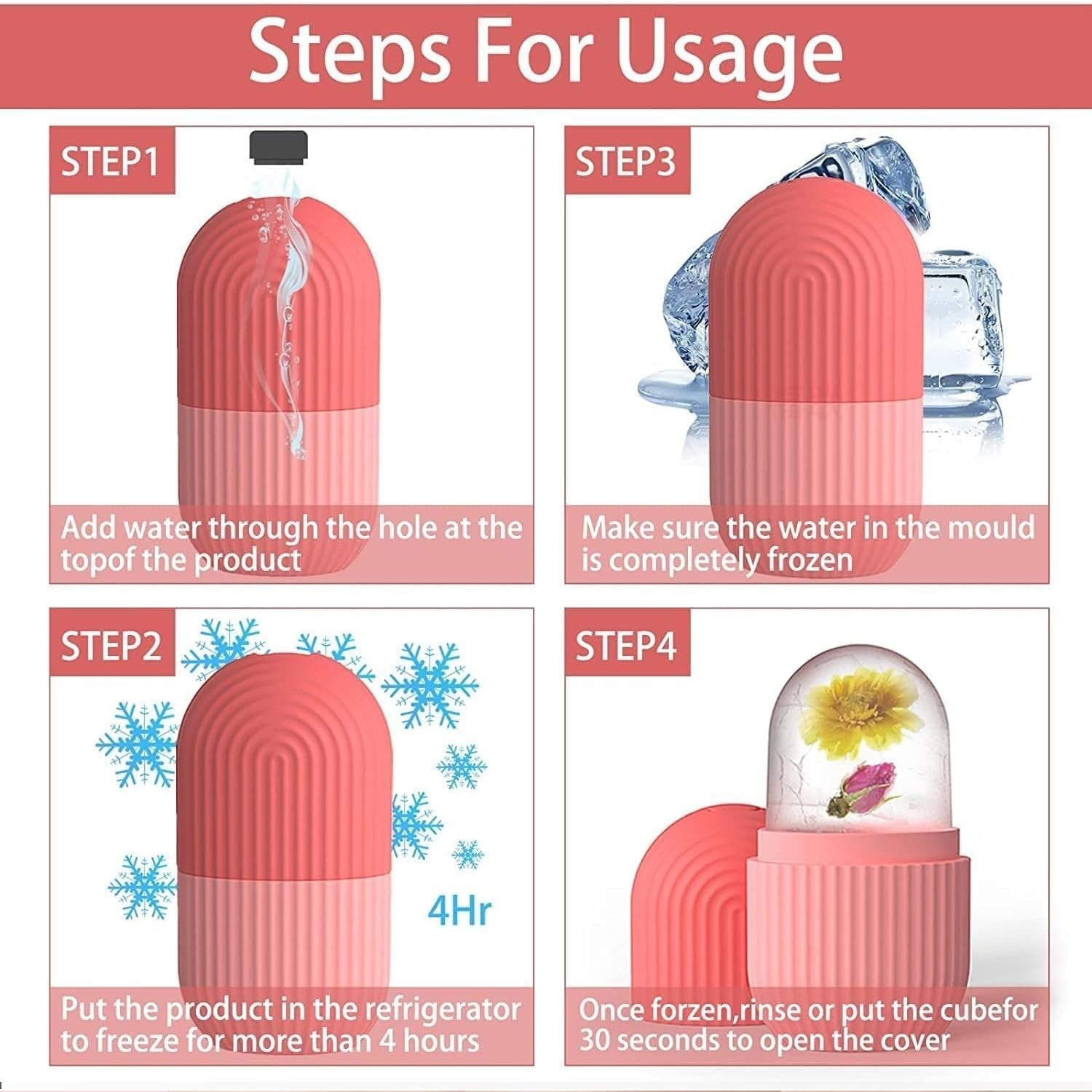 Steps For Usage

STEP1

Add water through the hole at the topof the product

STEP3

Make sure the water in the mould is completely frozen

STEP2

4Hr

Put the product in the refrigerator to freeze for more than 4 hours

STEP4

Once forzen,rinse or put the cubefor 30 seconds to open the cover