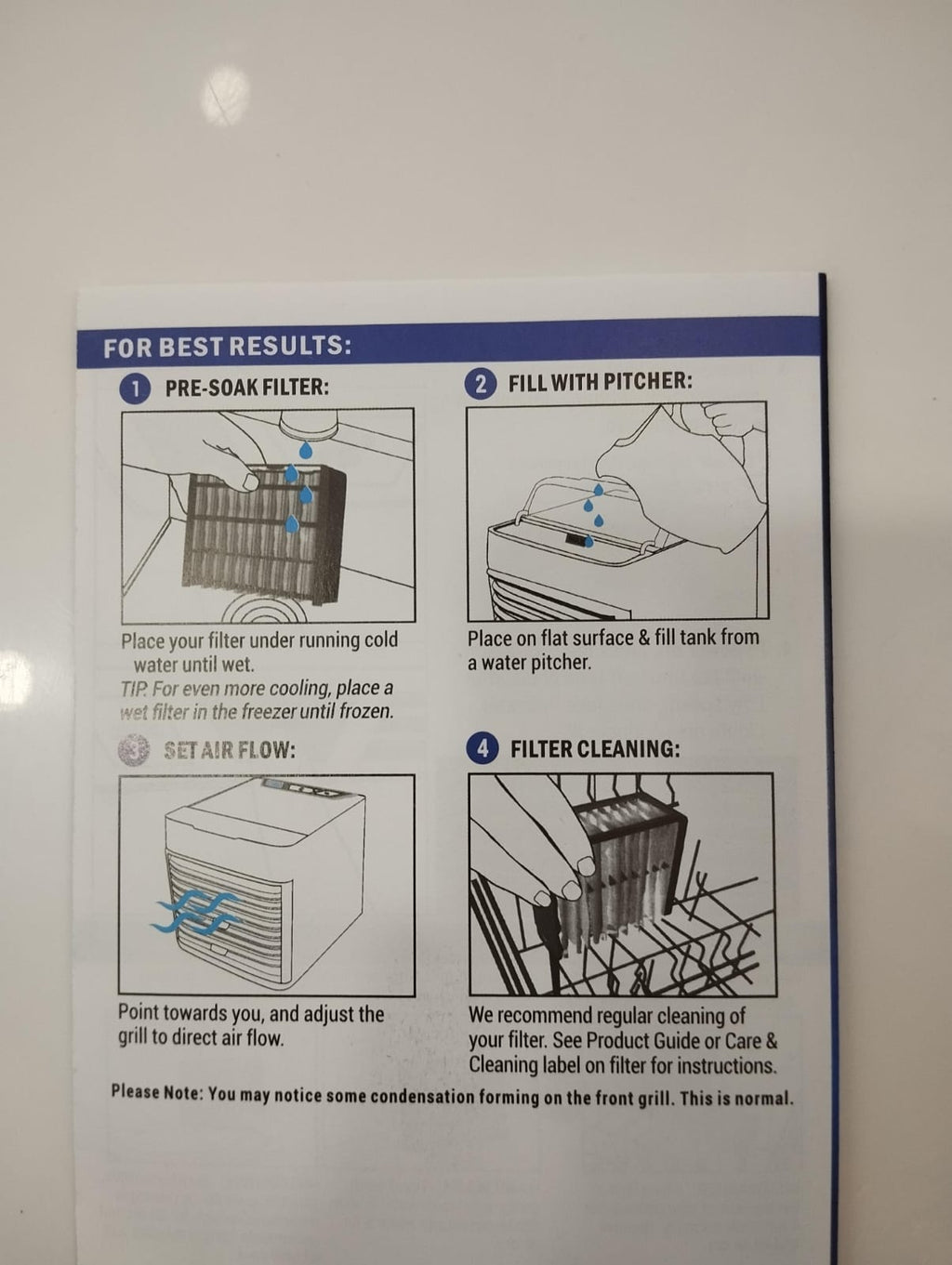 FOR BEST RESULTS:

1 PRE-SOAK FILTER:

Place your filter under running cold water until wet.
TIP. For even more cooling, place a wet filter in the freezer until frozen.

2 FILL WITH PITCHER:

Place on flat surface & fill tank from a water pitcher.

3 SET AIR FLOW:

Point towards you, and adjust the grill to direct air flow.

4 FILTER CLEANING:

We recommend regular cleaning of your filter. See Product Guide or Care & Cleaning label on filter for instructions.

Please Note: You may notice some condensation forming on the front grill. This is normal.